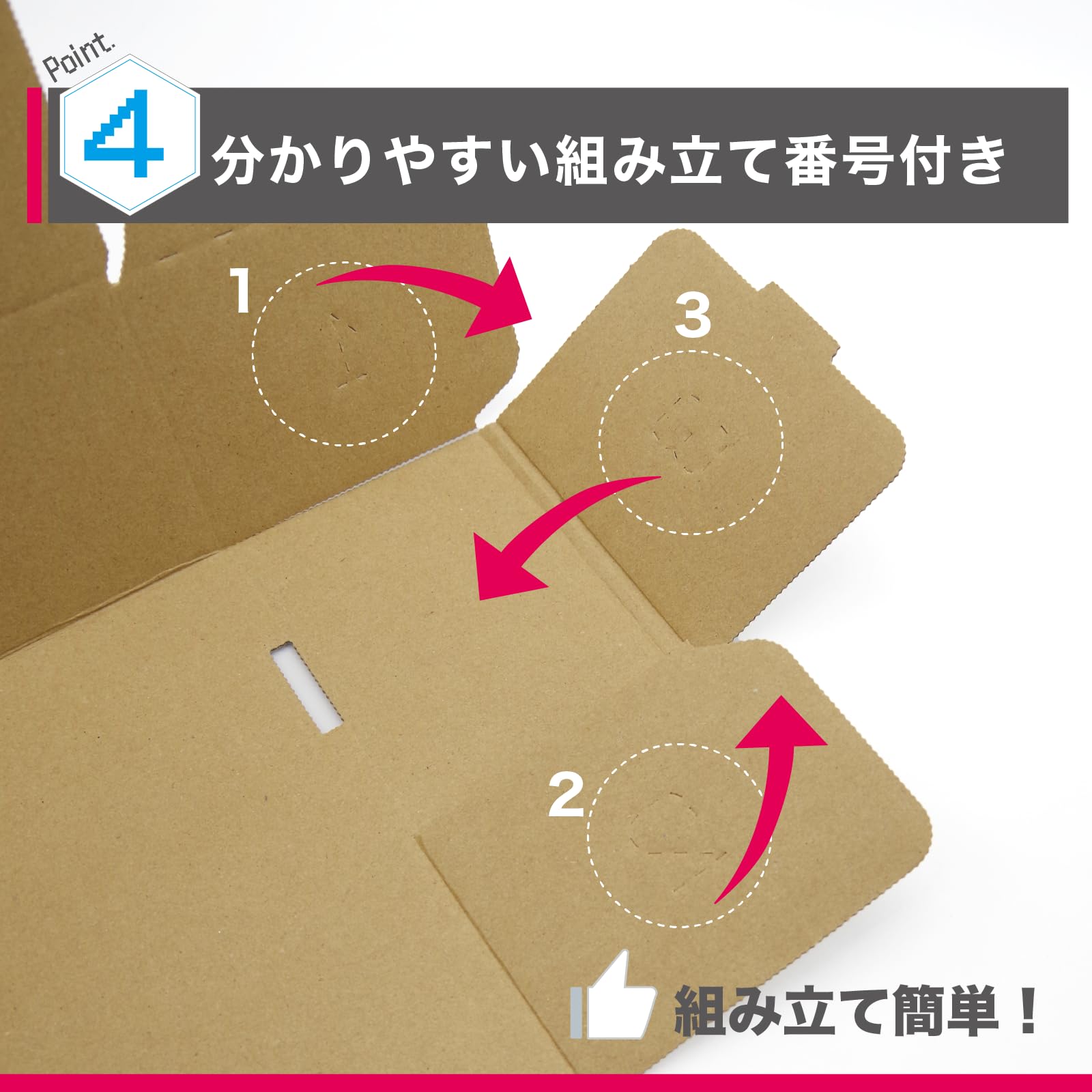 Point.
4
分かりやすい組み立て番号付き

1

3

2

組み立て簡単！